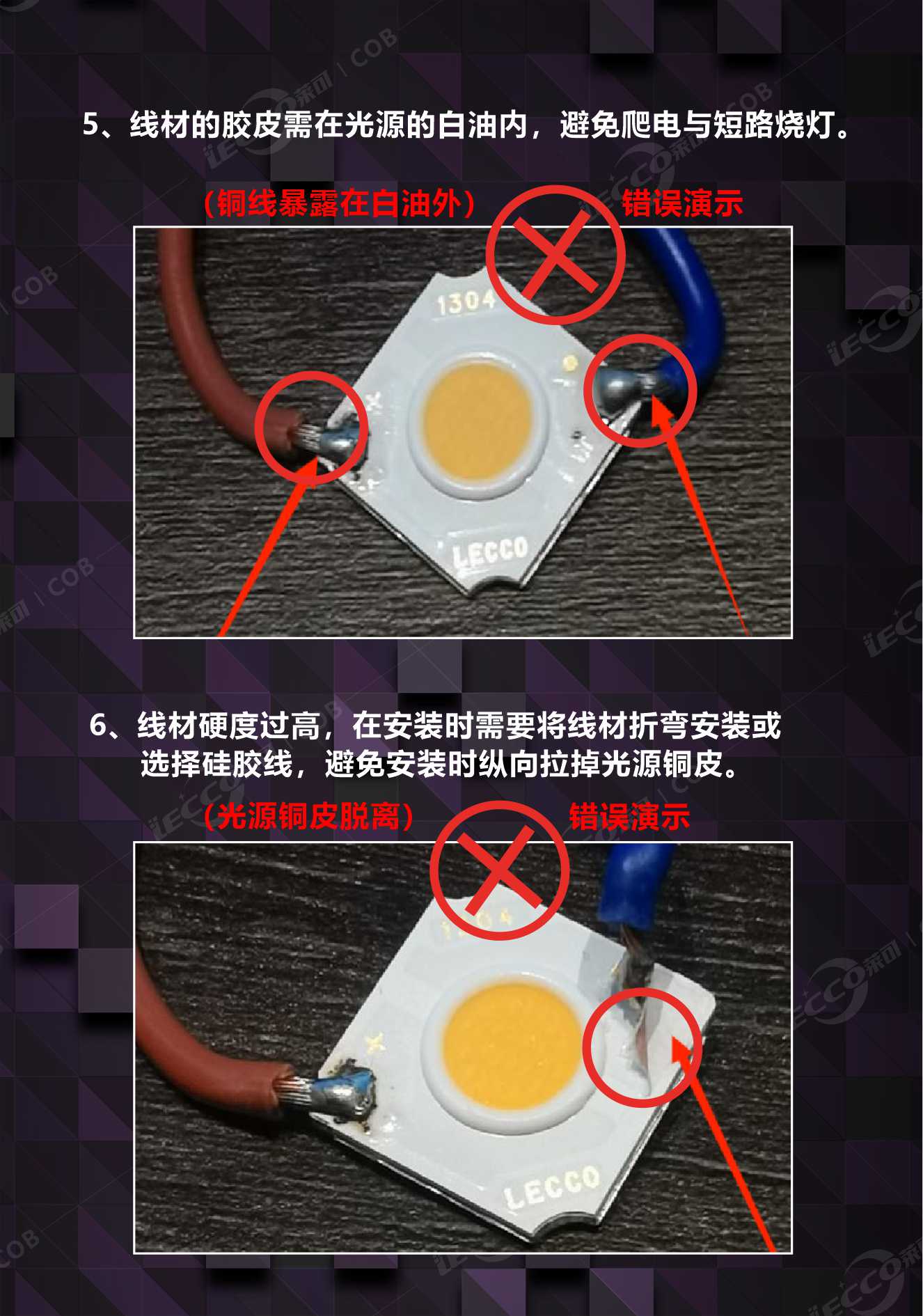 5、线材的胶皮需在光源的白油内，避免爬电与短路烧灯。

（铜线暴露在白油外）

错误演示

1304

LECCO

6、线材硬度过高，在安装时需要将线材折弯安装或选择硅胶线，避免安装时纵向拉掉光源铜皮。

（光源铜皮脱离）

错误演示

1304

LECCO